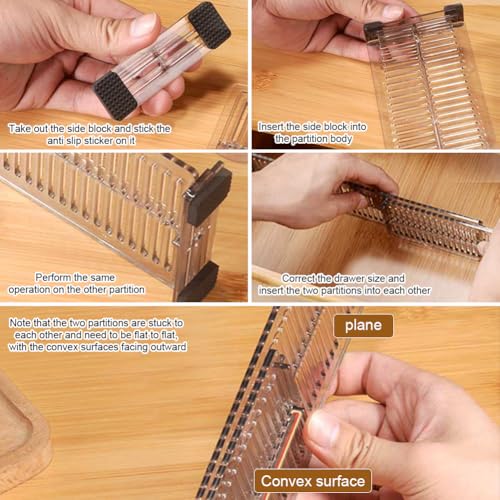 Take out the side block and stick the anti slip sticker on it

Insert the side block into the partition body

Perform the same operation on the other partition

Correct the drawer size and insert the two partitions into each other

Note that the two partitions are stuck to each other and need to be flat to flat, with the convex surfaces facing outward

plane

Convex surface