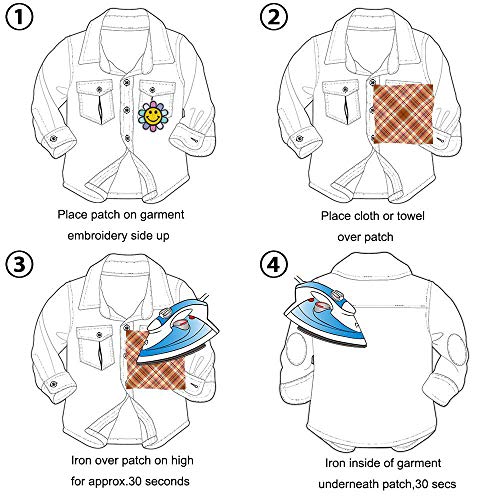 1

Place patch on garment embroidery side up

2

Place cloth or towel over patch

3

Iron over patch on high for approx.30 seconds

4

Iron inside of garment underneath patch,30 secs