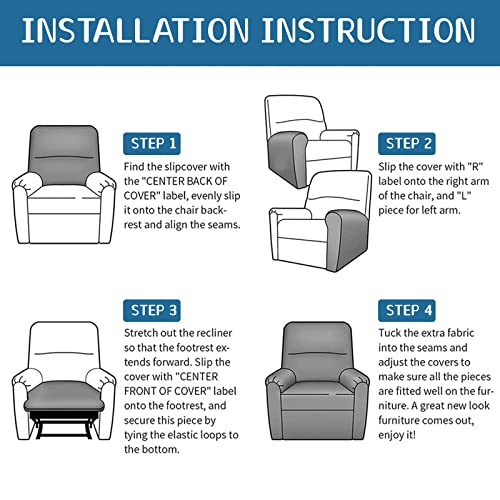 INSTALLATION INSTRUCTION

STEP 1

Find the slipcover with the "CENTER BACK OF COVER" label, evenly slip it onto the chair backrest and align the seams.

STEP 2

Slip the cover with "R" label onto the right arm of the chair, and "L" piece for left arm.

STEP 3

Stretch out the recliner so that the footrest extends forward. Slip the cover with "CENTER FRONT OF COVER" label onto the footrest, and secure this piece by tying the elastic loops to the bottom.

STEP 4

Tuck the extra fabric into the seams and adjust the covers to make sure all the pieces are fitted well on the furniture. A great new look furniture comes out, enjoy it!