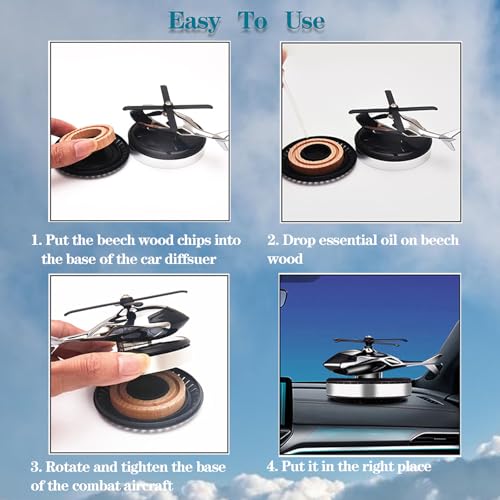 Easy To Use

1. Put the beech wood chips into the base of the car diffsuer

2. Drop essential oil on beech wood

3. Rotate and tighten the base of the combat aircraft

4. Put it in the right place