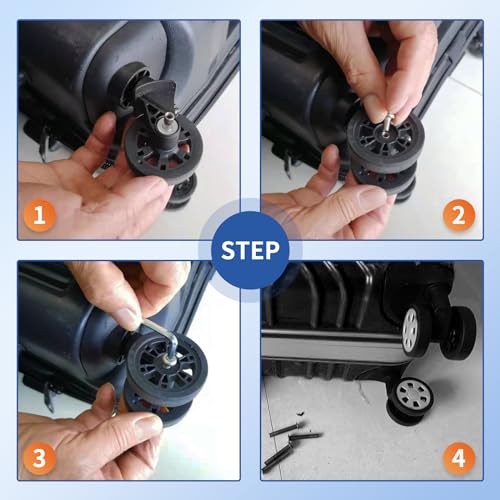 1

2

STEP

3

4