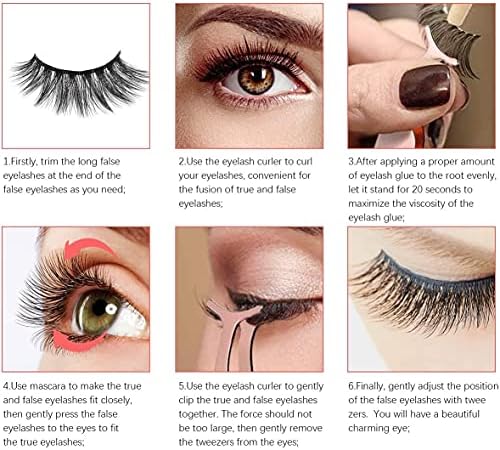 1.Firstly, trim the long false eyelashes at the end of the false eyelashes as you need;

2.Use the eyelash curler to curl your eyelashes, convenient for the fusion of true and false eyelashes;

3.After applying a proper amount of eyelash glue to the root evenly, let it stand for 20 seconds to maximize the viscosity of the eyelash glue;

4.Use mascara to make the true and false eyelashes fit closely, then gently press the false eyelashes to the eyes to fit the true eyelashes;

5.Use the eyelash curler to gently clip the true and false eyelashes together. The force should not be too large, then gently remove the tweezers from the eyes;

6.Finally, gently adjust the position of the false eyelashes with twee zers. You will have a beautiful charming eye;