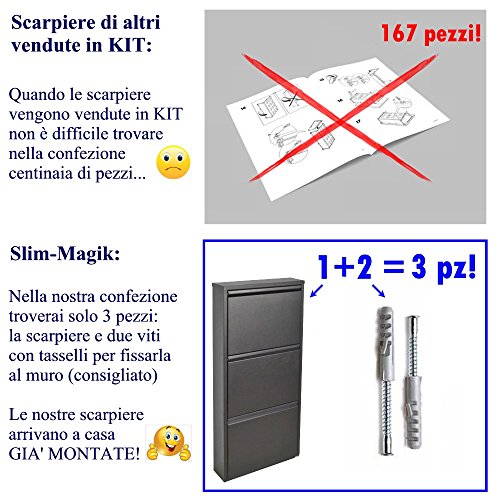 Scarpiere di altri vendute in KIT:

Quando le scarpiere vengono vendute in KIT non è difficile trovare nella confezione centinaia di pezzi...

167 pezzi!

Slim-Magik:

Nella nostra confezione troverai solo 3 pezzi: la scarpiere e due viti con tasselli per fissarla al muro (consigliato)

Le nostre scarpiere arrivano a casa GIA' MONTATE!

1+2 = 3 pz!