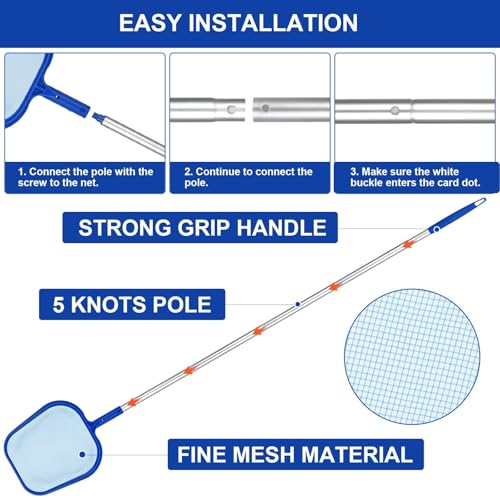 EASY INSTALLATION

1. Connect the pole with the screw to the net.

2. Continue to connect the pole.

3. Make sure the white buckle enters the card dot.

STRONG GRIP HANDLE

5 KNOTS POLE

FINE MESH MATERIAL