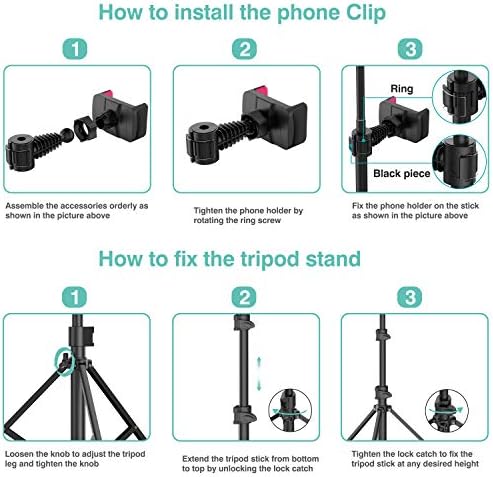 How to install the phone Clip

1

Assemble the accessories orderly as shown in the picture above

2

Tighten the phone holder by rotating the ring screw

3

Ring

Black piece

Fix the phone holder on the stick as shown in the picture above

How to fix the tripod stand

1

Loosen the knob to adjust the tripod leg and tighten the knob

2

Extend the tripod stick from bottom to top by unlocking the lock catch

3

Tighten the lock catch to fix the tripod stick at any desired height