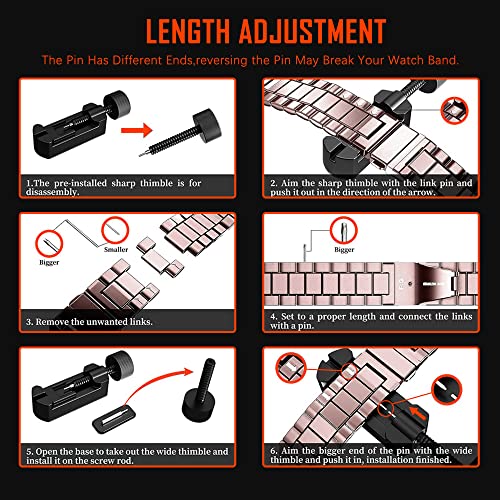 LENGTH ADJUSTMENT

The Pin Has Different Ends,reversing the Pin May Break Your Watch Band.

1.The pre-installed sharp thimble is for disassembly.

2. Aim the sharp thimble with the link pin and push it out in the direction of the arrow.

Bigger

Smaller

3. Remove the unwanted links.

Bigger

4. Set to a proper length and connect the links with a pin.

5. Open the base to take out the wide thimble and install it on the screw rod.

6. Aim the bigger end of the pin with the wide thimble and push it in, installation finished.