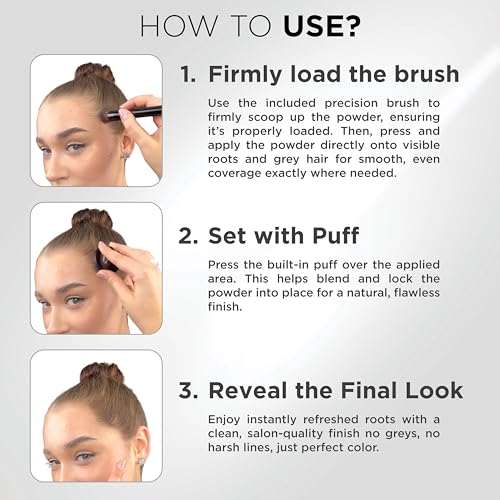 HOW TO USE?

1. Firmly load the brush

Use the included precision brush to firmly scoop up the powder, ensuring it's properly loaded. Then, press and apply the powder directly onto visible roots and grey hair for smooth, even coverage exactly where needed.

2. Set with Puff

Press the built-in puff over the applied area. This helps blend and lock the powder into place for a natural, flawless finish.

3. Reveal the Final Look

Enjoy instantly refreshed roots with a clean, salon-quality finish no greys, no harsh lines, just perfect color.