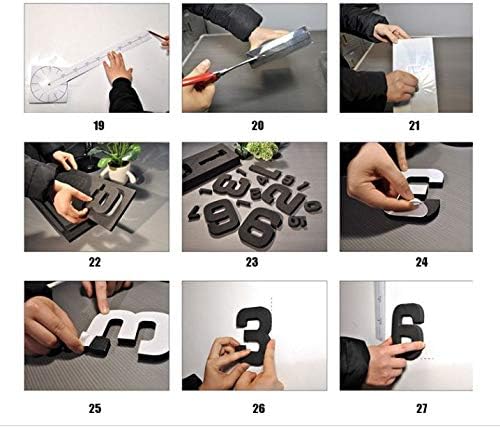 19

20

21

22

23

24

25

26

27