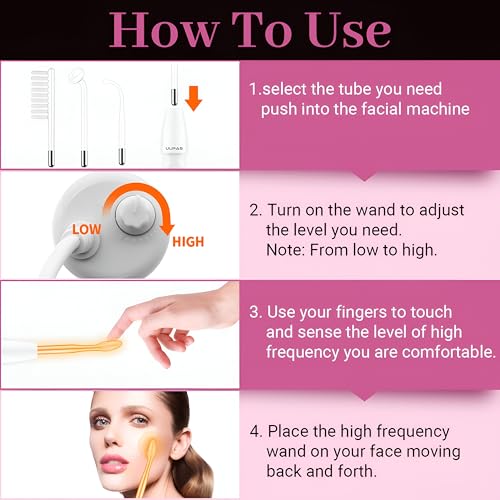 How To Use

ULPAS

1.select the tube you need push into the facial machine

LOW

HIGH

2. Turn on the wand to adjust the level you need. Note: From low to high.

3. Use your fingers to touch and sense the level of high frequency you are comfortable.

4. Place the high frequency wand on your face moving back and forth.