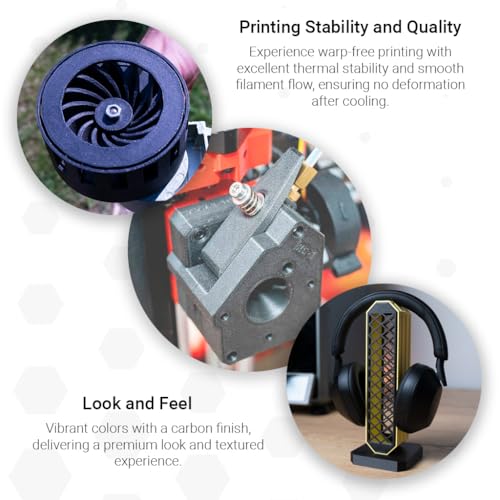 Printing Stability and Quality

Experience warp-free printing with excellent thermal stability and smooth filament flow, ensuring no deformation after cooling.

Look and Feel

Vibrant colors with a carbon finish, delivering a premium look and textured experience.