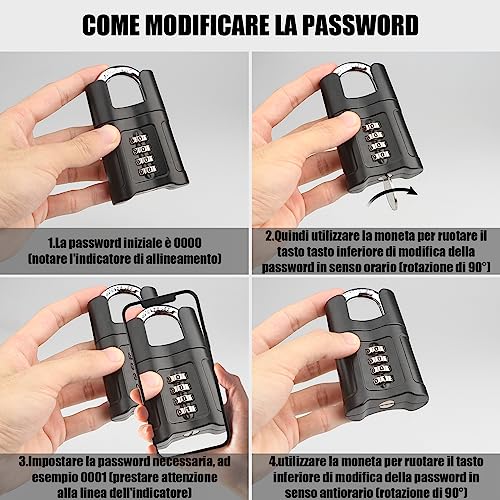 COME MODIFICARE LA PASSWORD

1.La password iniziale è 0000 (notare l'indicatore di allineamento)

2.Quindi utilizzare la moneta per ruotare il tasto tasto inferiore di modifica della password in senso orario (rotazione di 90°)

3.Impostare la password necessaria, ad esempio 0001 (prestare attenzione alla linea dell'indicatore)

4.utilizzare la moneta per ruotare il tasto inferiore di modifica della password in senso antiorario (rotazione di 90°)