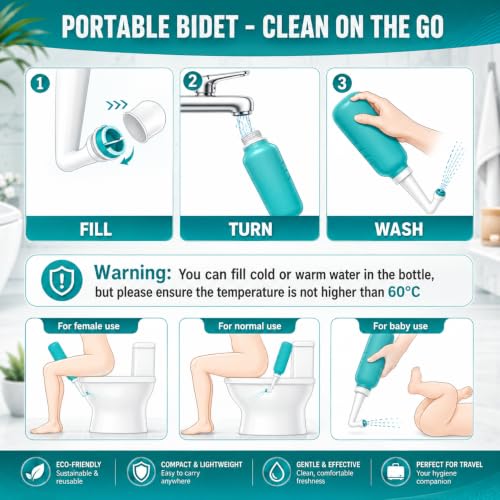 PORTABLE BIDET - CLEAN ON THE GO

1
FILL

2
TURN

3
WASH

Warning: You can fill cold or warm water in the bottle, but please ensure the temperature is not higher than 60°C

For female use

For normal use

For baby use

ECO-FRIENDLY
Sustainable & reusable

COMPACT & LIGHTWEIGHT
Easy to carry anywhere

GENTLE & EFFECTIVE
Clean, comfortable freshness

PERFECT FOR TRAVEL
Your hygiene companion