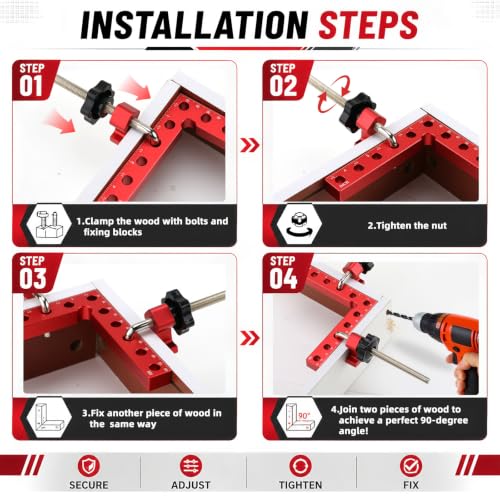 INSTALLATION STEPS

STEP 01

1.Clamp the wood with bolts and fixing blocks

STEP 02

2.Tighten the nut

STEP 03

3.Fix another piece of wood in the same way

STEP 04

90°

4.Join two pieces of wood to achieve a perfect 90-degree angle!

SECURE

ADJUST

TIGHTEN

FIX