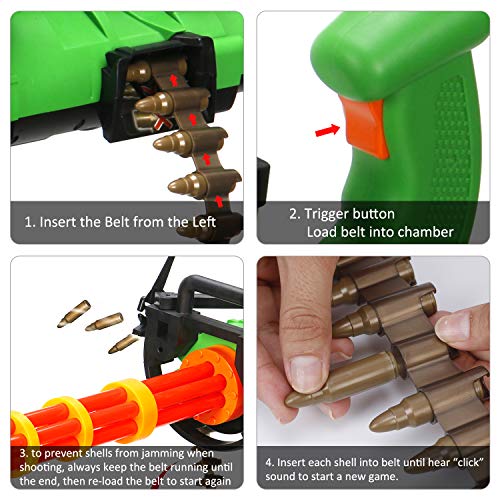 1. Insert the Belt from the Left

2. Trigger button
Load belt into chamber

3. to prevent shells from jamming when shooting, always keep the belt running until the end, then re-load the belt to start again

4. Insert each shell into belt until hear "click" sound to start a new game.