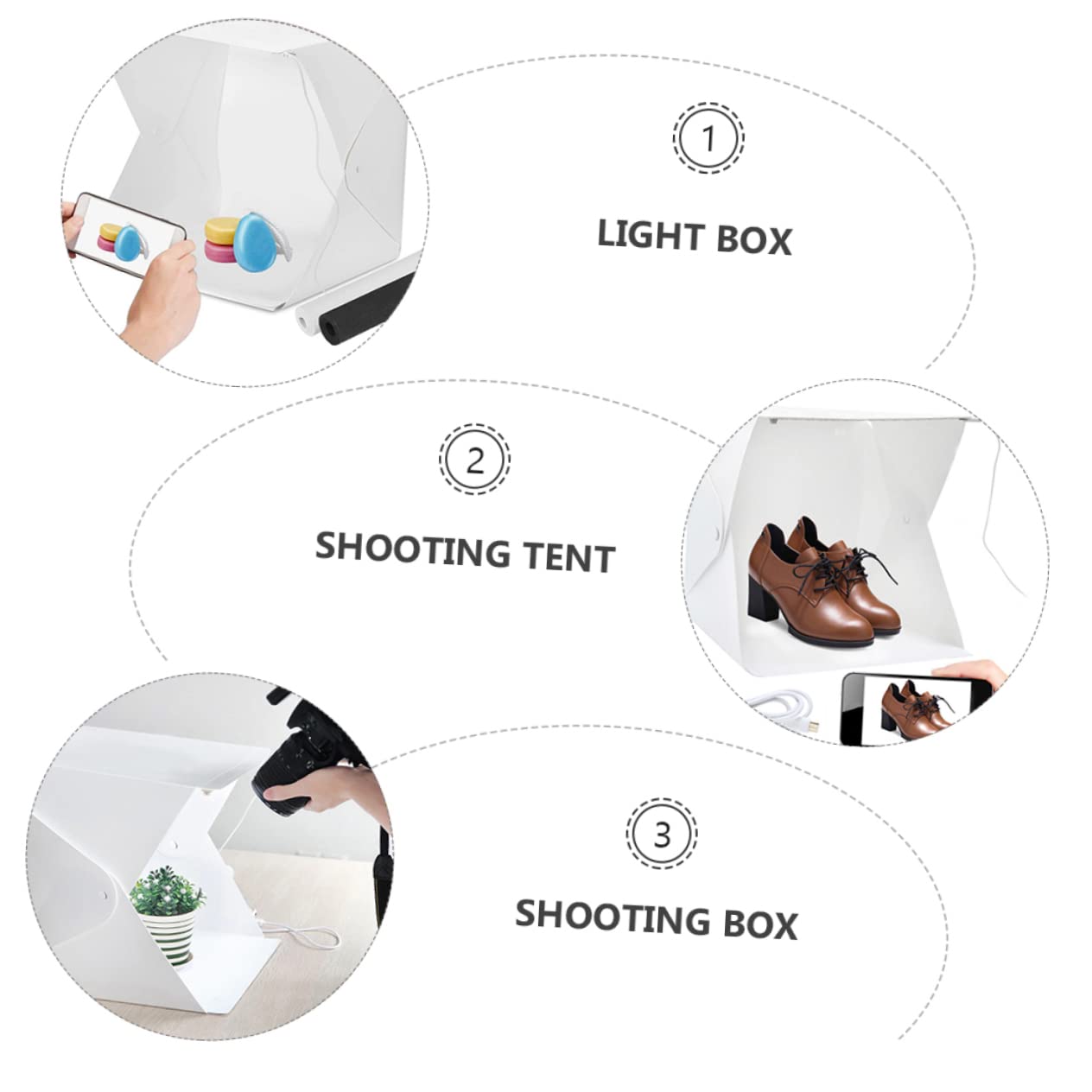 1

LIGHT BOX

2

SHOOTING TENT

3

SHOOTING BOX