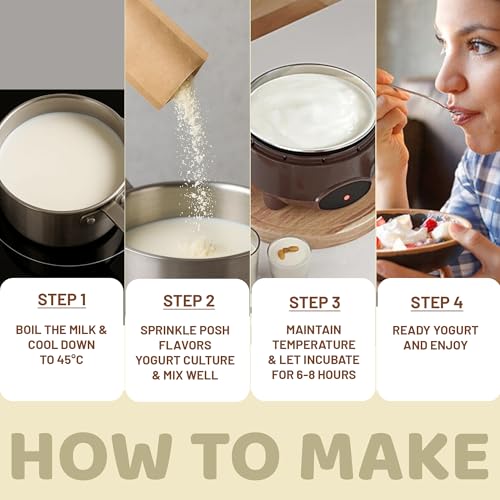 STEP 1

BOIL THE MILK & COOL DOWN TO 45°C

STEP 2

SPRINKLE POSH FLAVORS YOGURT CULTURE & MIX WELL

STEP 3

MAINTAIN TEMPERATURE & LET INCUBATE FOR 6-8 HOURS

STEP 4

READY YOGURT AND ENJOY

HOW TO MAKE