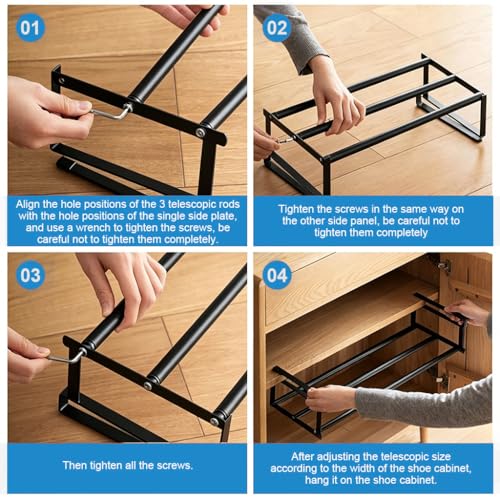 01

Align the hole positions of the 3 telescopic rods with the hole positions of the single side plate, and use a wrench to tighten the screws, be careful not to tighten them completely.

02

Tighten the screws in the same way on the other side panel, be careful not to tighten them completely

03

Then tighten all the screws.

04

After adjusting the telescopic size according to the width of the shoe cabinet, hang it on the shoe cabinet.