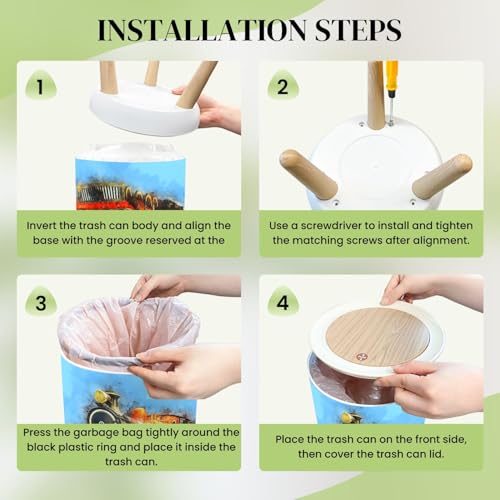 INSTALLATION STEPS

1

Invert the trash can body and align the base with the groove reserved at the

2

Use a screwdriver to install and tighten the matching screws after alignment.

3

Press the garbage bag tightly around the black plastic ring and place it inside the trash can.

4

Place the trash can on the front side, then cover the trash can lid.