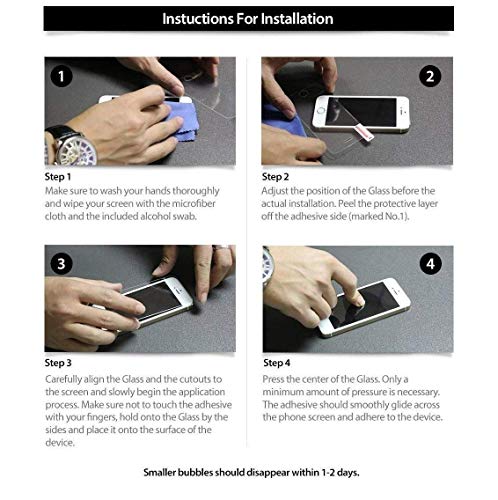 Instuctions For Installation

1

Step 1
Make sure to wash your hands thoroughly and wipe your screen with the microfiber cloth and the included alcohol swab.

2

Step 2
Adjust the position of the Glass before the actual installation. Peel the protective layer off the adhesive side (marked No.1).

3

Step 3
Carefully align the Glass and the cutouts to the screen and slowly begin the application process. Make sure not to touch the adhesive with your fingers, hold onto the Glass by the sides and place it onto the surface of the device.

4

Step 4
Press the center of the Glass. Only a minimum amount of pressure is necessary. The adhesive should smoothly glide across the phone screen and adhere to the device.

Smaller bubbles should disappear within 1-2 days.