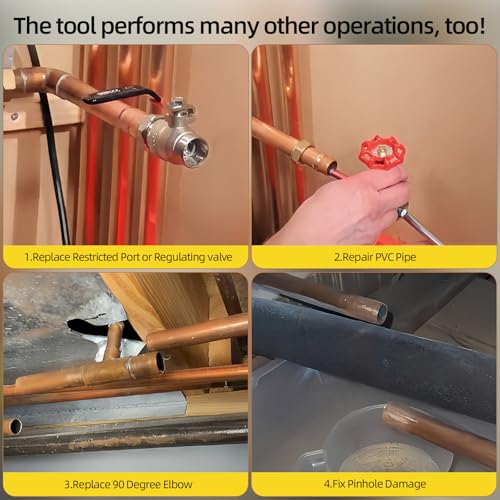 The tool performs many other operations, too!

1.Replace Restricted Port or Regulating valve

2.Repair PVC Pipe

3.Replace 90 Degree Elbow

4.Fix Pinhole Damage