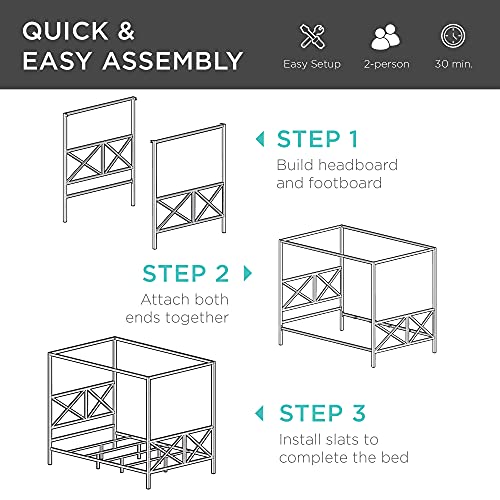 QUICK & EASY ASSEMBLY

Easy Setup

2-person

30 min.

STEP 1
Build headboard and footboard

STEP 2
Attach both ends together

STEP 3
Install slats to complete the bed