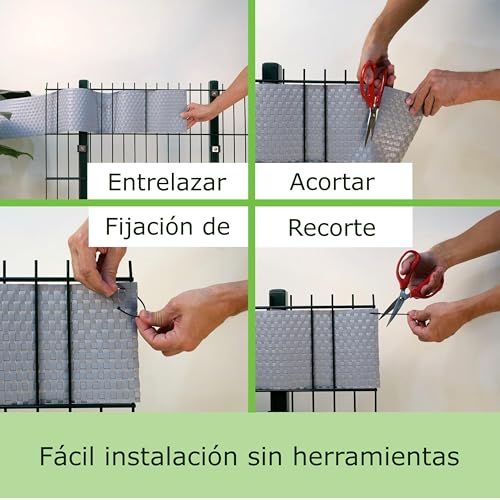 Entrelazar

Acortar

Fijación de

Recorte

Fácil instalación sin herramientas