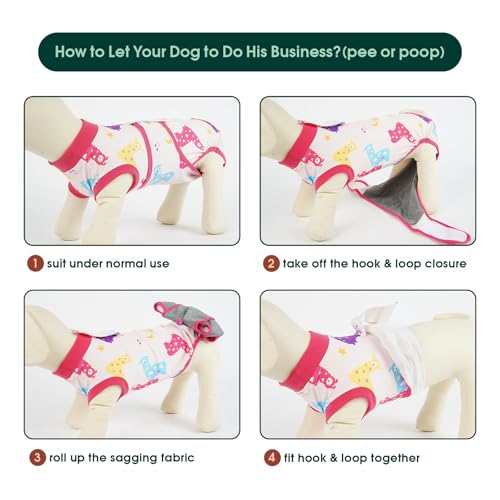 How to Let Your Dog to Do His Business?(pee or poop)

1 suit under normal use

2 take off the hook & loop closure

3 roll up the sagging fabric

4 fit hook & loop together