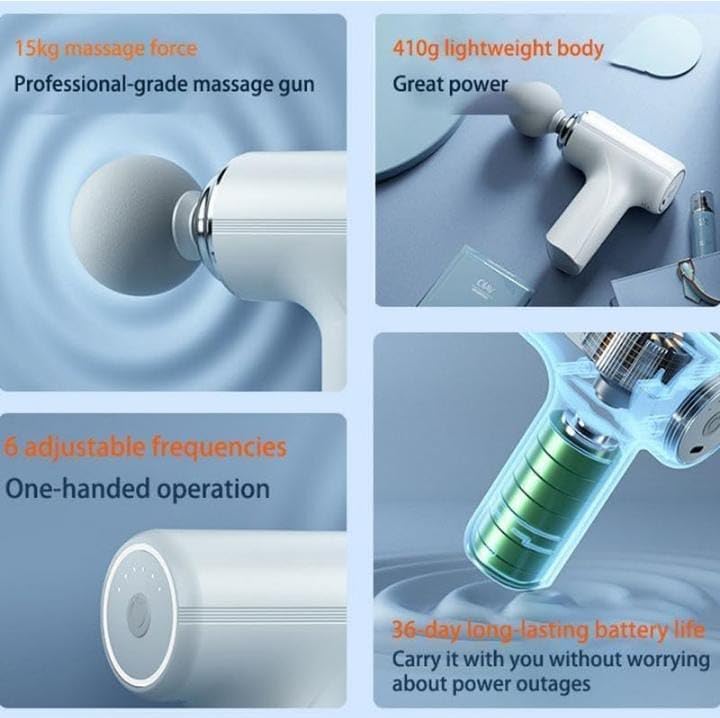 15kg massage force
Professional-grade massage gun

410g lightweight body
Great power

6 adjustable frequencies
One-handed operation

36-day long-lasting battery life
Carry it with you without worrying about power outages