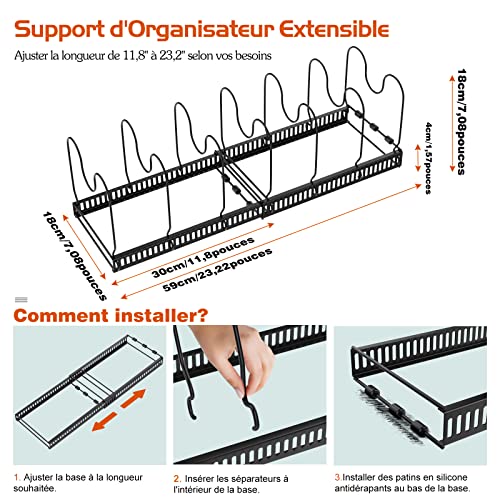 Support d'Organisateur Extensible

Ajuster la longueur de 11,8" à 23,2" selon vos besoins

18cm/7,08pouces

4cm/1,57pouces

18cm/7,08pouces

30cm/11,8pouces

59cm/23,22pouces

Comment installer?

1. Ajuster la base à la longueur souhaitée.

2. Insérer les séparateurs à l'intérieur de la base.

3.Installer des patins en silicone antidérapants au bas de la base.