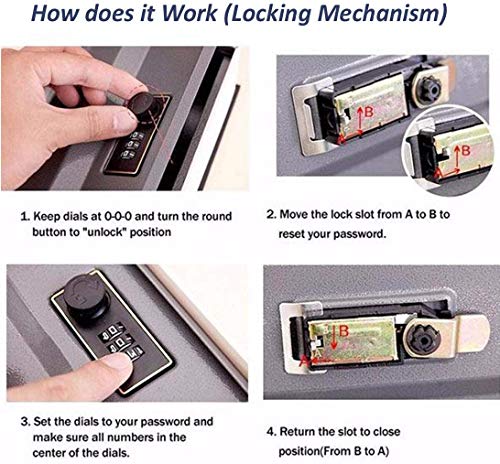 How does it Work (Locking Mechanism)

B
A
B
A

1. Keep dials at 0-0-0 and turn the round button to "unlock" position

2. Move the lock slot from A to B to reset your password.

B
A

3. Set the dials to your password and make sure all numbers in the center of the dials.

4. Return the slot to close position(From B to A)