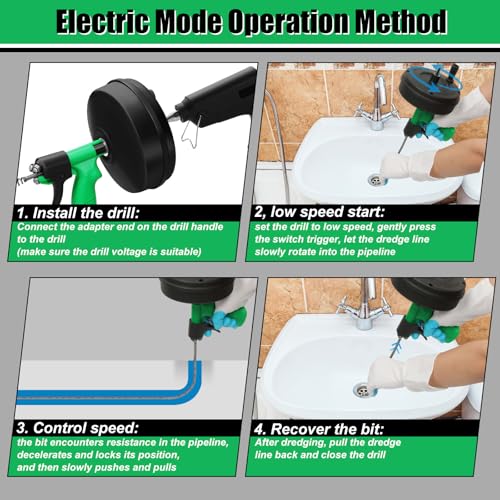 Electric Mode Operation Method

1. Install the drill:
Connect the adapter end on the drill handle to the drill
(make sure the drill voltage is suitable)

2, low speed start:
set the drill to low speed, gently press the switch trigger, let the dredge line slowly rotate into the pipeline

3. Control speed:
the bit encounters resistance in the pipeline, decelerates and locks its position, and then slowly pushes and pulls

4. Recover the bit:
After dredging, pull the dredge line back and close the drill