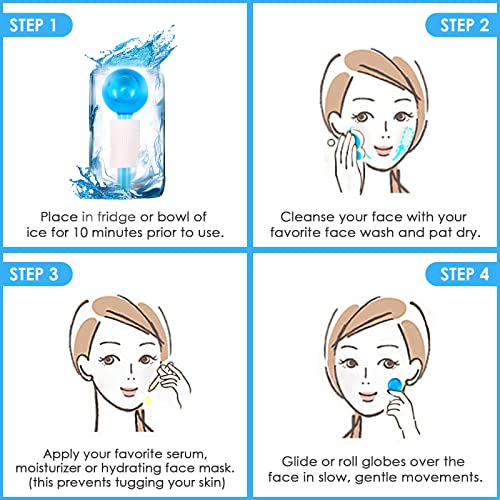 STEP 1

Place in fridge or bowl of ice for 10 minutes prior to use.

STEP 2

Cleanse your face with your favorite face wash and pat dry.

STEP 3

Apply your favorite serum, moisturizer or hydrating face mask. (this prevents tugging your skin)

STEP 4

Glide or roll globes over the face in slow, gentle movements.