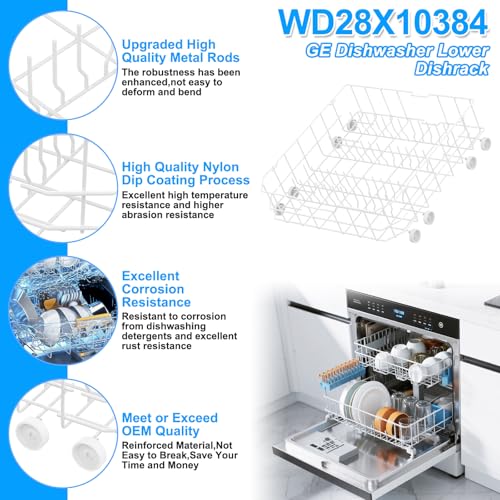 WD28X10384

GE Dishwasher Lower Dishrack

Upgraded High Quality Metal Rods

The robustness has been enhanced,not easy to deform and bend

High Quality Nylon Dip Coating Process

Excellent high temperature resistance and higher abrasion resistance

Excellent Corrosion Resistance

Resistant to corrosion from dishwashing detergents and excellent rust resistance

Meet or Exceed OEM Quality

Reinforced Material,Not Easy to Break,Save Your Time and Money