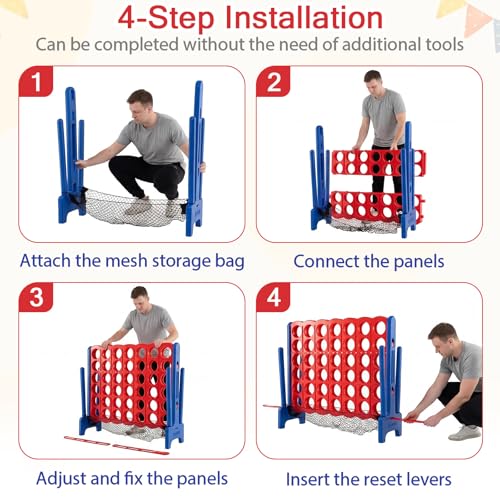 4-Step Installation

Can be completed without the need of additional tools

1

Attach the mesh storage bag

2

Connect the panels

3

Adjust and fix the panels

4

Insert the reset levers