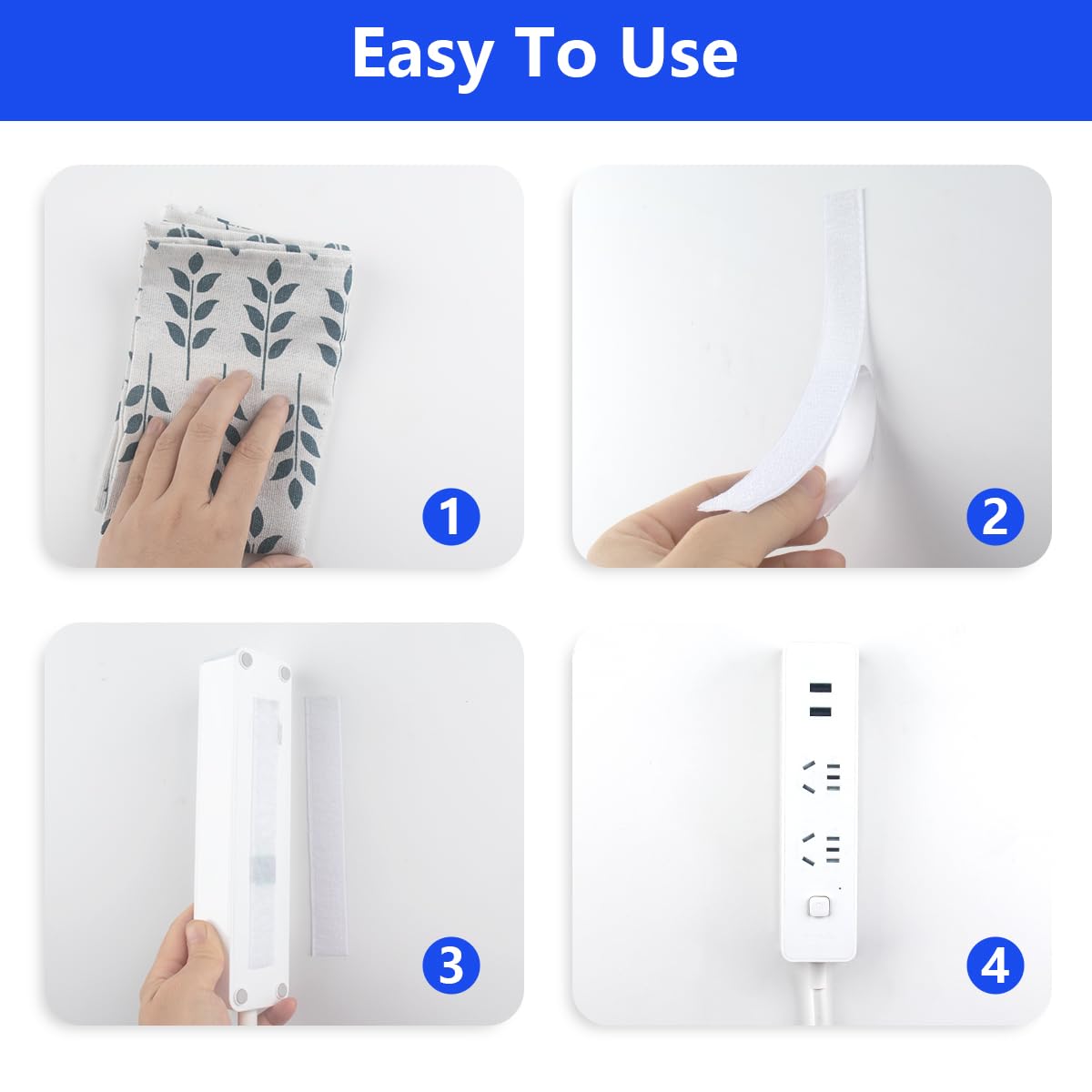 Easy To Use

1

2

3

4