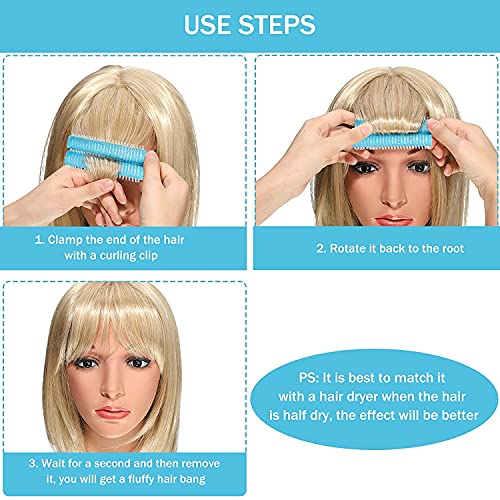 USE STEPS

1. Clamp the end of the hair with a curling clip

2. Rotate it back to the root

3. Wait for a second and then remove it, you will get a fluffy hair bang

PS: It is best to match it with a hair dryer when the hair is half dry, the effect will be better