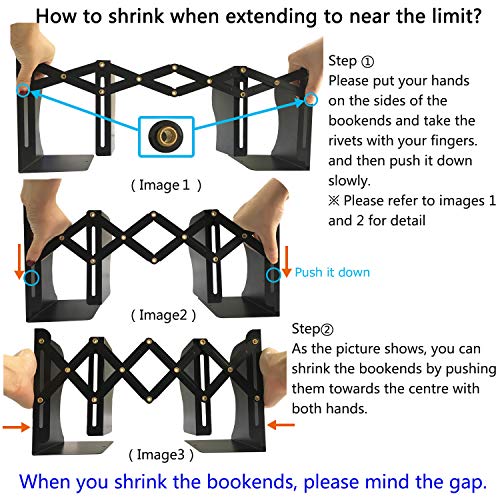 How to shrink when extending to near the limit?

Step ①
Please put your hands on the sides of the bookends and take the rivets with your fingers. and then push it down slowly.
※ Please refer to images 1 and 2 for detail

( Image 1 )

Push it down

( Image2 )

Step②
As the picture shows, you can shrink the bookends by pushing them towards the centre with both hands.

( Image3 )

When you shrink the bookends, please mind the gap.