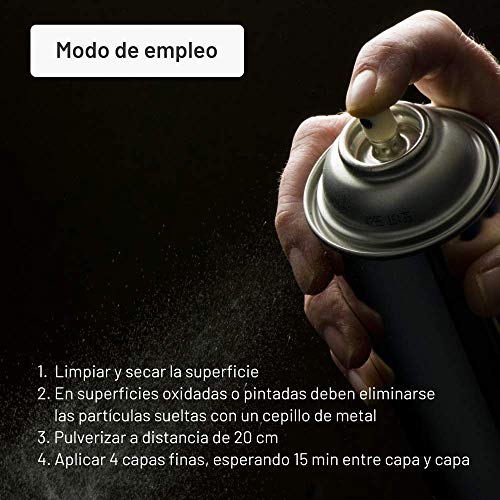 Modo de empleo

1. Limpiar y secar la superficie
2. En superficies oxidadas o pintadas deben eliminarse las partículas sueltas con un cepillo de metal
3. Pulverizar a distancia de 20 cm
4. Aplicar 4 capas finas, esperando 15 min entre capa y capa