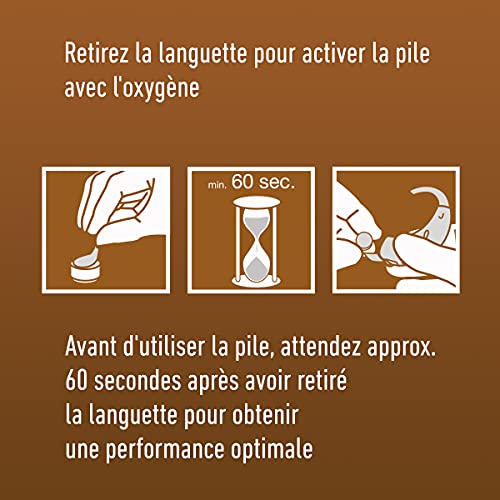 Retirez la languette pour activer la pile avec l'oxygène

min. 60 sec.

Avant d'utiliser la pile, attendez approx. 60 secondes après avoir retiré la languette pour obtenir une performance optimale