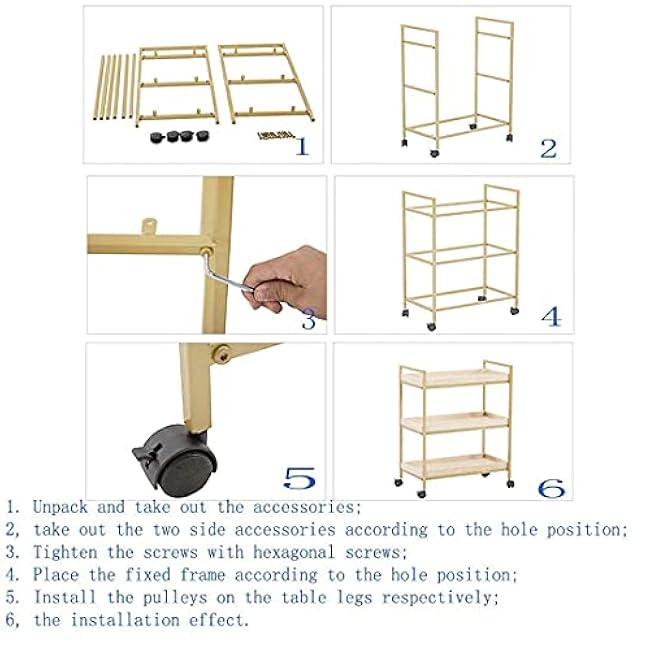 1

2

3

4

5

6

1. Unpack and take out the accessories;
2, take out the two side accessories according to the hole position;
3. Tighten the screws with hexagonal screws;
4. Place the fixed frame according to the hole position;
5. Install the pulleys on the table legs respectively;
6, the installation effect.