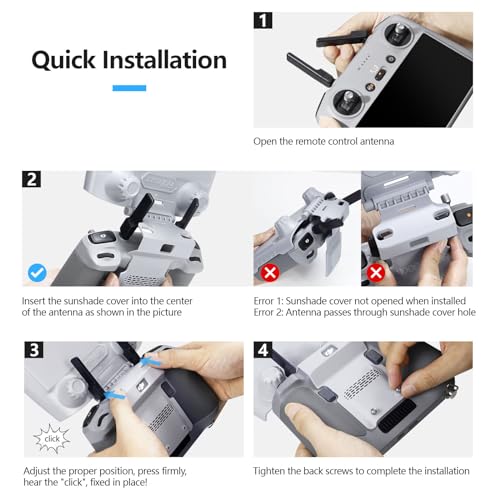 Quick Installation

1

Open the remote control antenna

2

Insert the sunshade cover into the center of the antenna as shown in the picture

Error 1: Sunshade cover not opened when installed
Error 2: Antenna passes through sunshade cover hole

3

click

Adjust the proper position, press firmly, hear the "click", fixed in place!

4

Tighten the back screws to complete the installation