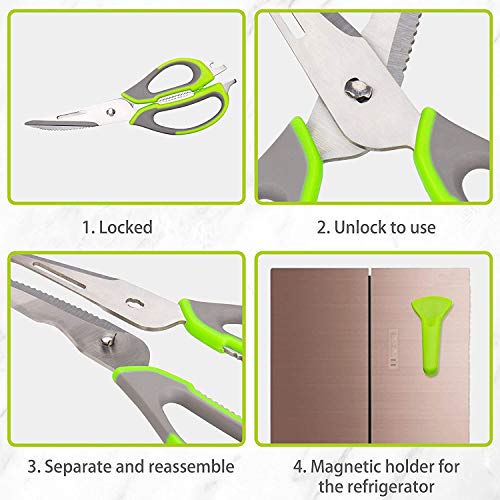 1. Locked

2. Unlock to use

3. Separate and reassemble

4. Magnetic holder for the refrigerator