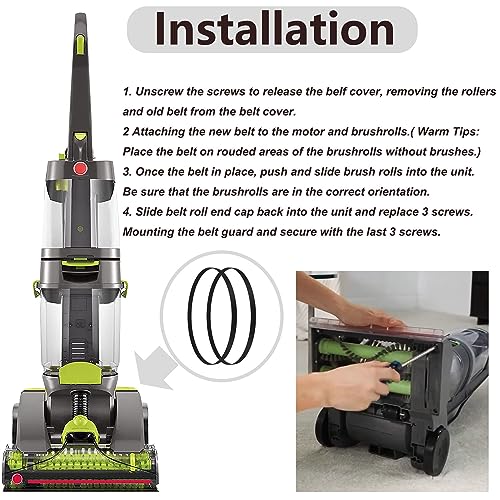 Installation

1. Unscrew the screws to release the belf cover, removing the rollers and old belt from the belt cover.

2 Attaching the new belt to the motor and brushrolls.( Warm Tips: Place the belt on rouded areas of the brushrolls without brushes.)

3. Once the belt in place, push and slide brush rolls into the unit. Be sure that the brushrolls are in the correct orientation.

4. Slide belt roll end cap back into the unit and replace 3 screws. Mounting the belt guard and secure with the last 3 screws.