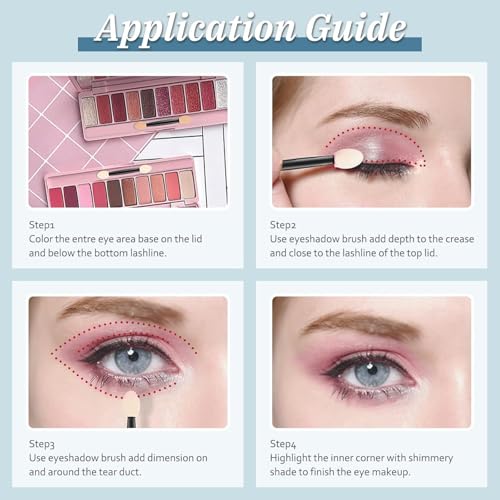 Application Guide

Step1
Color the entre eye area base on the lid and below the bottom lashline.

Step2
Use eyeshadow brush add depth to the crease and close to the lashline of the top lid.

Step3
Use eyeshadow brush add dimension on and around the tear duct.

Step4
Highlight the inner corner with shimmery shade to finish the eye makeup.