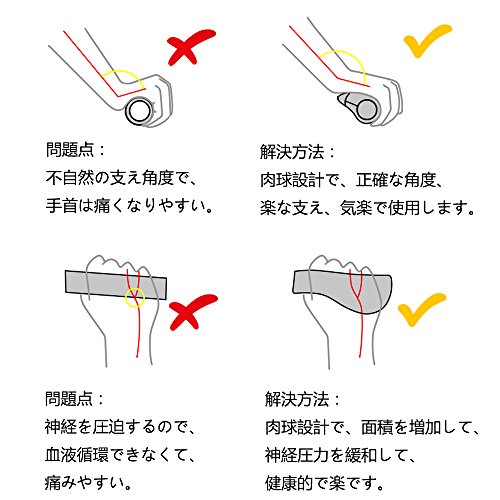 問題点：
不自然の支え角度で、
手首は痛くなりやすい。

解決方法：
肉球設計で、正確な角度、
楽な支え、気楽で使用します。

問題点：
神経を圧迫するので、
血液循環できなくて、
痛みやすい。

解決方法：
肉球設計で、面積を増加して、
神経圧力を緩和して、
健康的で楽です。