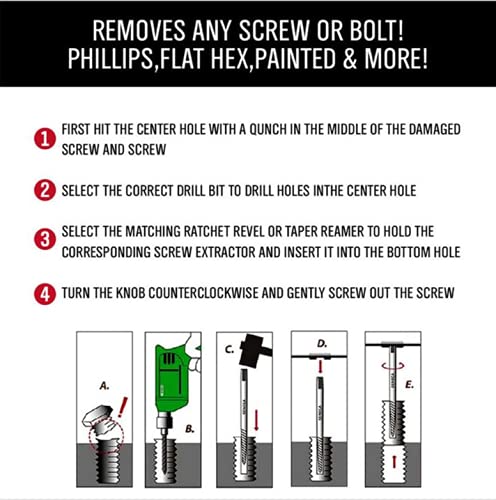 REMOVES ANY SCREW OR BOLT!
PHILLIPS,FLAT HEX,PAINTED & MORE!

1 FIRST HIT THE CENTER HOLE WITH A QUNCH IN THE MIDDLE OF THE DAMAGED SCREW AND SCREW

2 SELECT THE CORRECT DRILL BIT TO DRILL HOLES INTHE CENTER HOLE

3 SELECT THE MATCHING RATCHET REVEL OR TAPER REAMER TO HOLD THE CORRESPONDING SCREW EXTRACTOR AND INSERT IT INTO THE BOTTOM HOLE

4 TURN THE KNOB COUNTERCLOCKWISE AND GENTLY SCREW OUT THE SCREW

A.

B.

C.

D.

E.