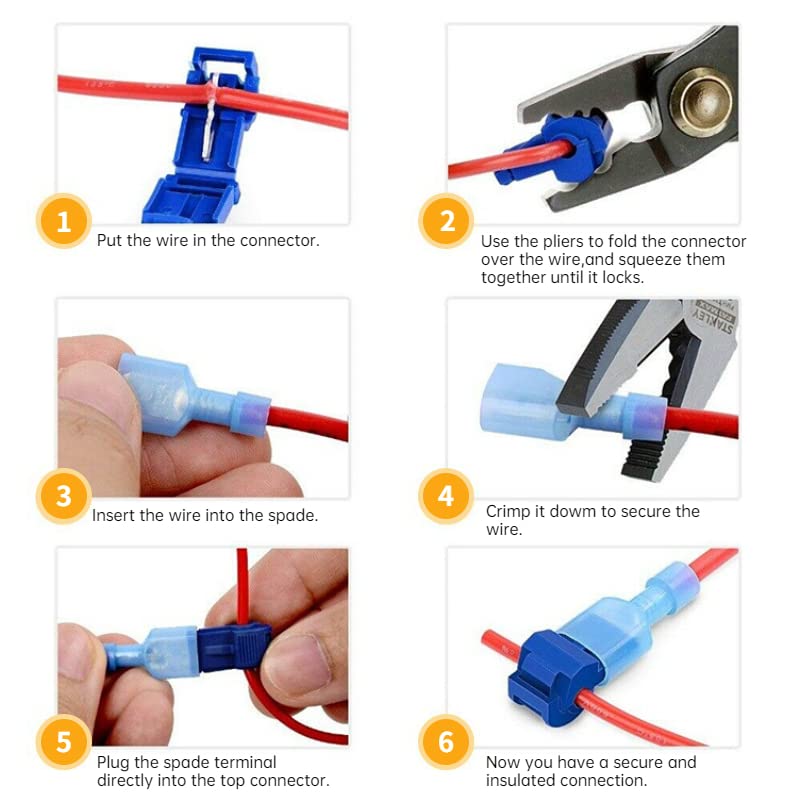 1
Put the wire in the connector.

2
Use the pliers to fold the connector over the wire,and squeeze them together until it locks.

3
Insert the wire into the spade.

STANLEY

4
Crimp it dowm to secure the wire.

5
Plug the spade terminal directly into the top connector.

6
Now you have a secure and insulated connection.