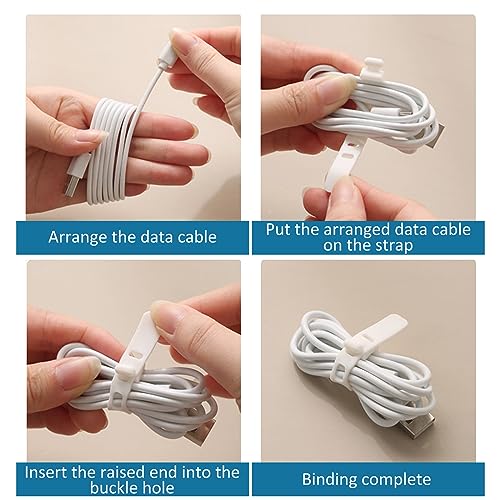 Arrange the data cable

Put the arranged data cable on the strap

Insert the raised end into the buckle hole

Binding complete