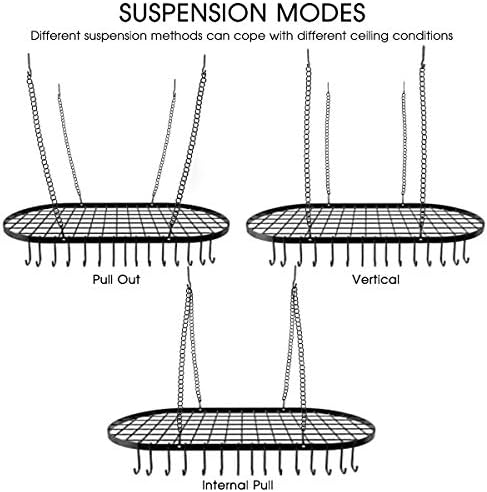 SUSPENSION MODES

Different suspension methods can cope with different ceiling conditions

Pull Out

Vertical

Internal Pull