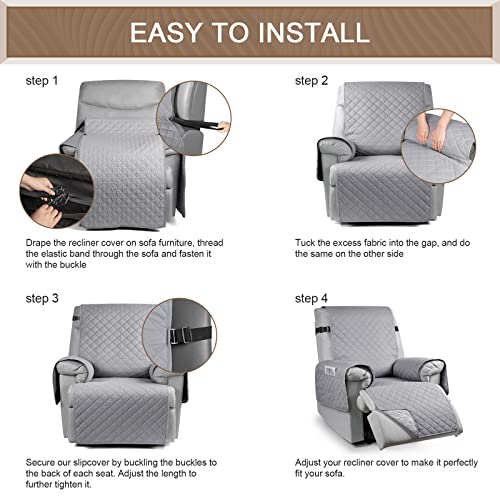 EASY TO INSTALL

step 1

Drape the recliner cover on sofa furniture, thread the elastic band through the sofa and fasten it with the buckle

step 2

Tuck the excess fabric into the gap, and do the same on the other side

step 3

Secure our slipcover by buckling the buckles to the back of each seat. Adjust the length to further tighten it.

step 4

Adjust your recliner cover to make it perfectly fit your sofa.